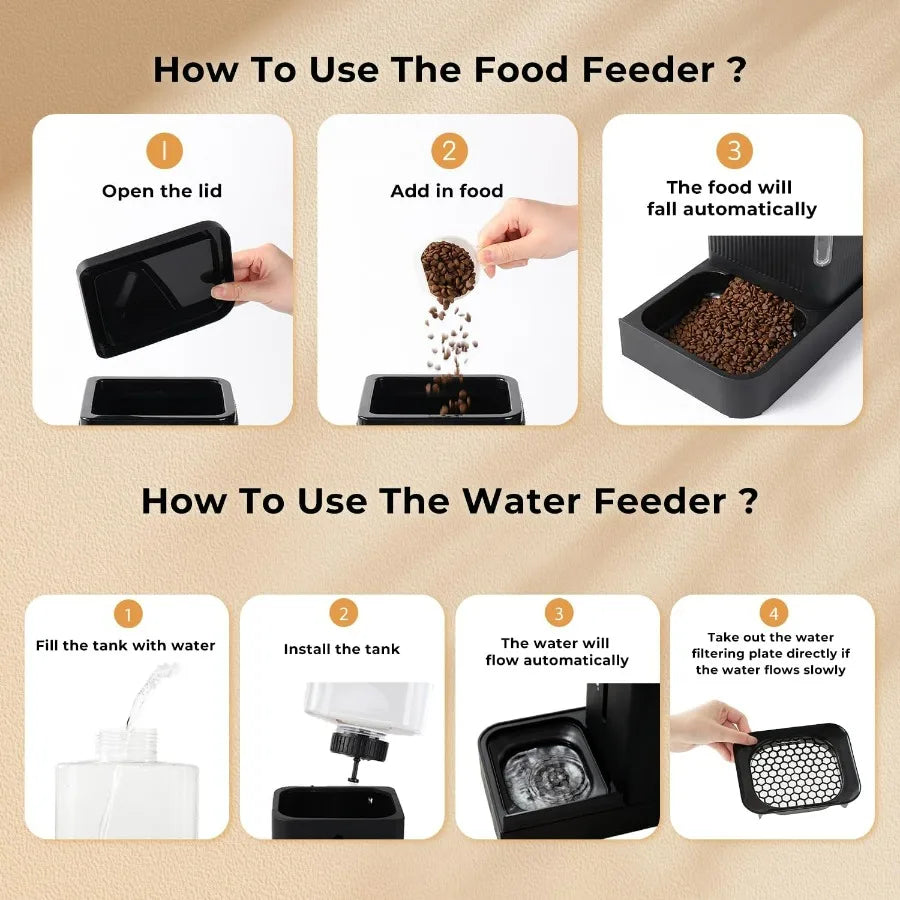 How To Use The Food Feeder ?

1
Open the lid

2
Add in food

3
The food will fall automatically

How To Use The Water Feeder ?

1
Fill the tank with water

2
Install the tank

3
The water will flow automatically

4
Take out the water filtering plate directly if the water flows slowly